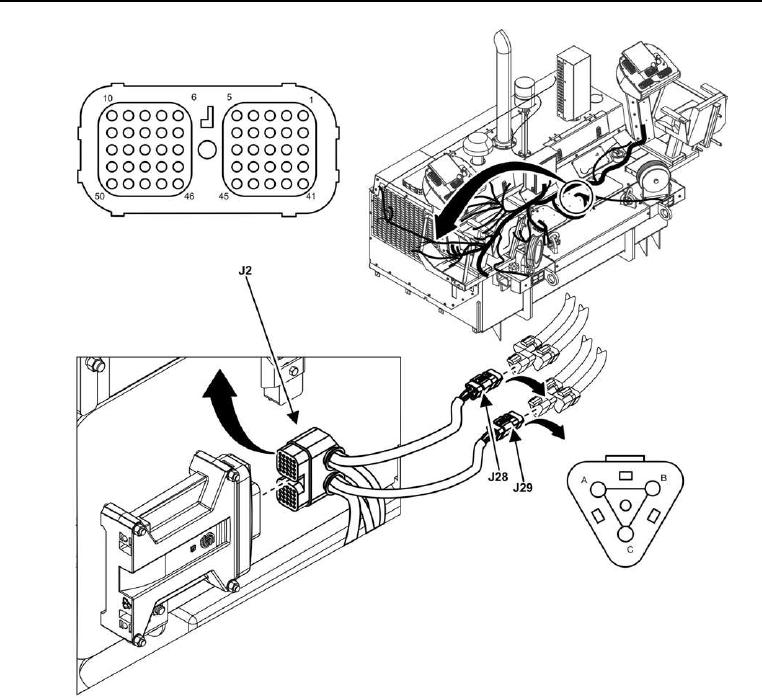 10 6 5 1
50 46 45 41

J2

J28
J29

A B
C